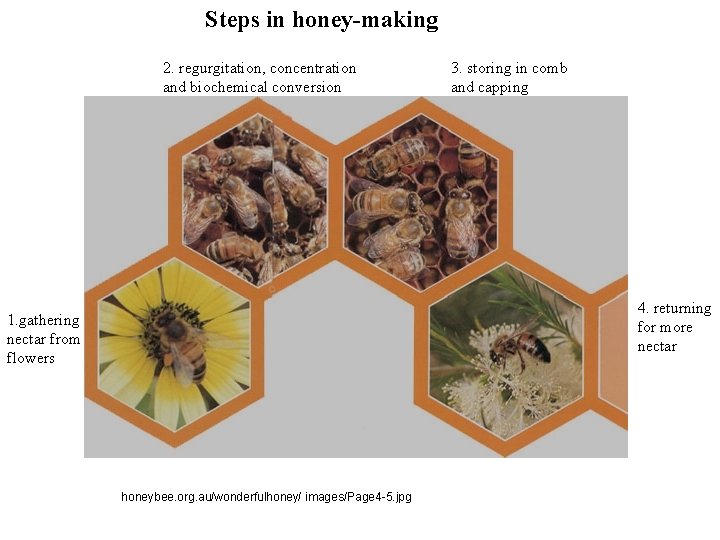 Steps in honey-making

2. regurgitation, concentration and biochemical conversion

3. storing in comb and capping

1.gathering nectar from flowers

4. returning for more nectar

honeybee.org.au/wonderfulhoney/ images/Page4-5.jpg