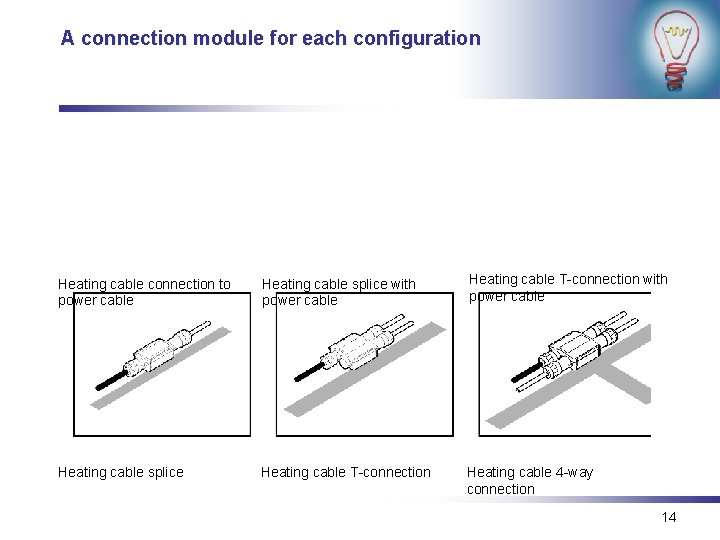 A connection module for each configuration

Heating cable connection to power cable

Heating cable splice with power cable

Heating cable T-connection with power cable

Heating cable splice

Heating cable T-connection

Heating cable 4-way connection

14