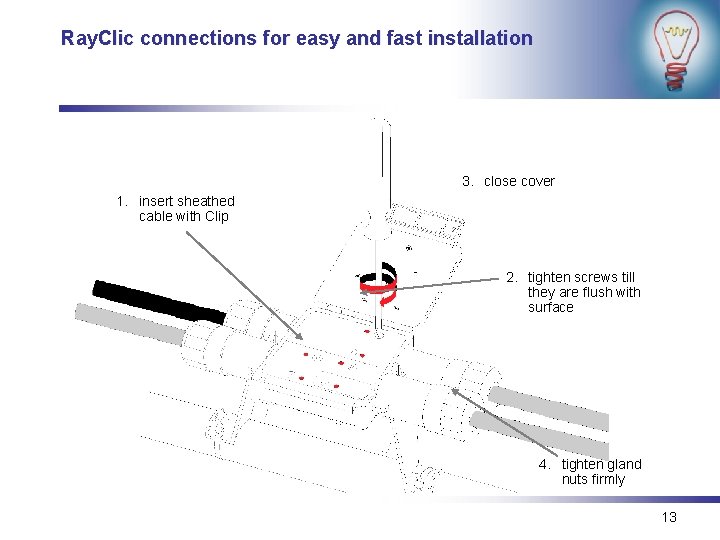 RayClic connections for easy and fast installation

1. insert sheathed cable with Clip

3. close cover

2. tighten screws till they are flush with surface

4. tighten gland nuts firmly

13