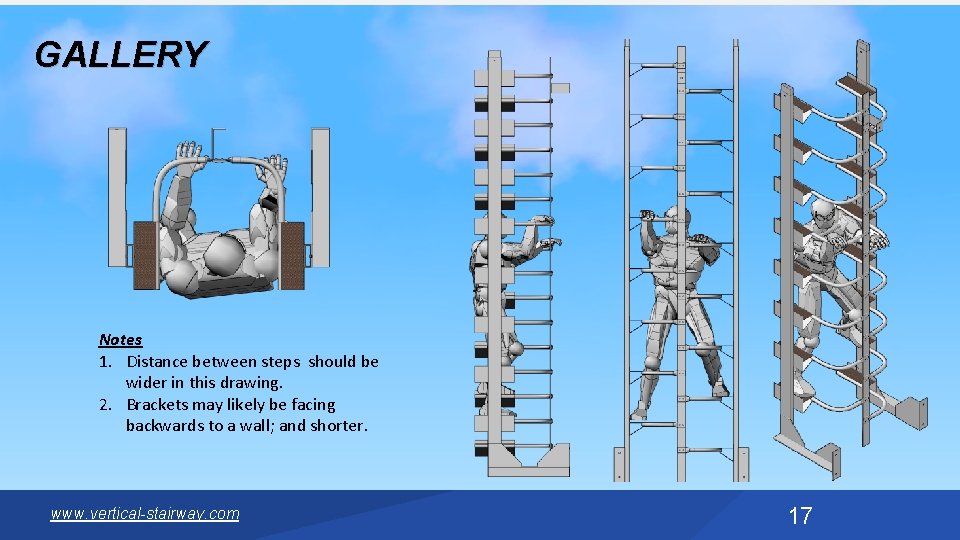 GALLERY

Notes
1. Distance between steps should be wider in this drawing.
2. Brackets may likely be facing backwards to a wall; and shorter.

www.vertical-stairway.com

17