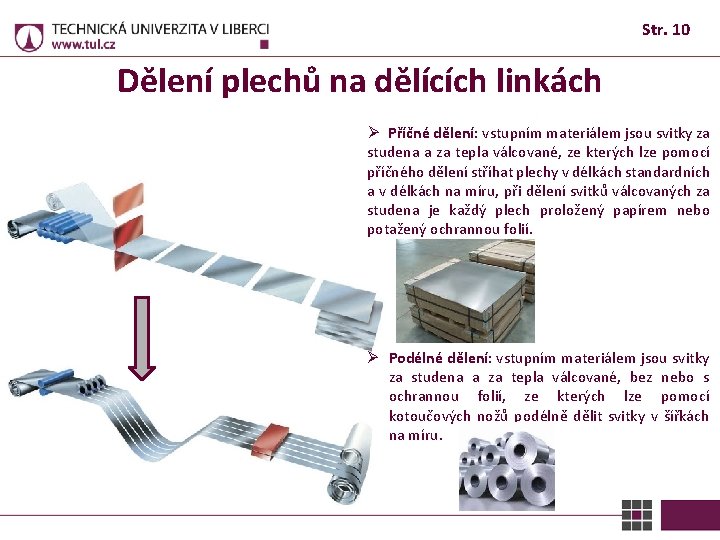 TECHNICKÁ UNIVERZITA V LIBERCI
www.tul.cz

Str. 10

Dělení plechů na dělících linkách

➢ Příčné dělení: vstupním materiálem jsou svitky za studena a za tepla válcované, ze kterých lze pomocí příčného dělení stříhat plechy v délkách standardních a v délkách na míru, při dělení svitků válcovaných za studena je každý plech proložený papírem nebo potažený ochrannou folií.

➢ Podélné dělení: vstupním materiálem jsou svitky za studena a za tepla válcované, bez nebo s ochrannou folií, ze kterých lze pomocí kotoučových nožů podélně dělit svitky v šířkách na míru.