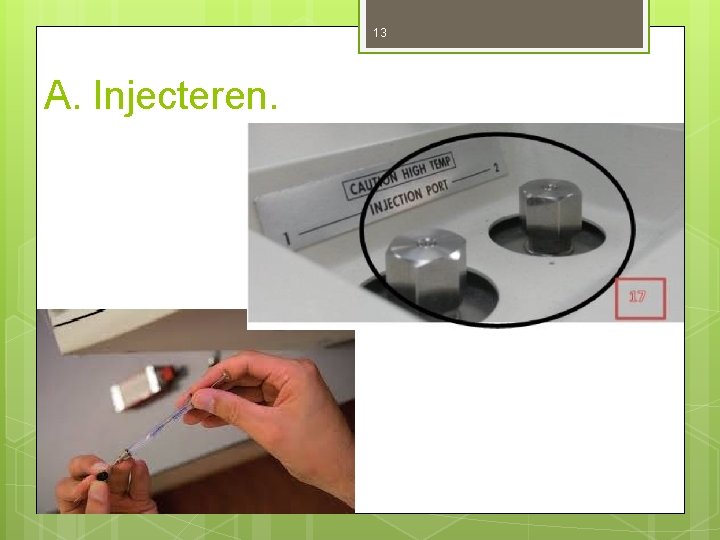 13

A. Injecteren.

CAUTION HIGH TEMP
1 INJECTION PORT 2

17