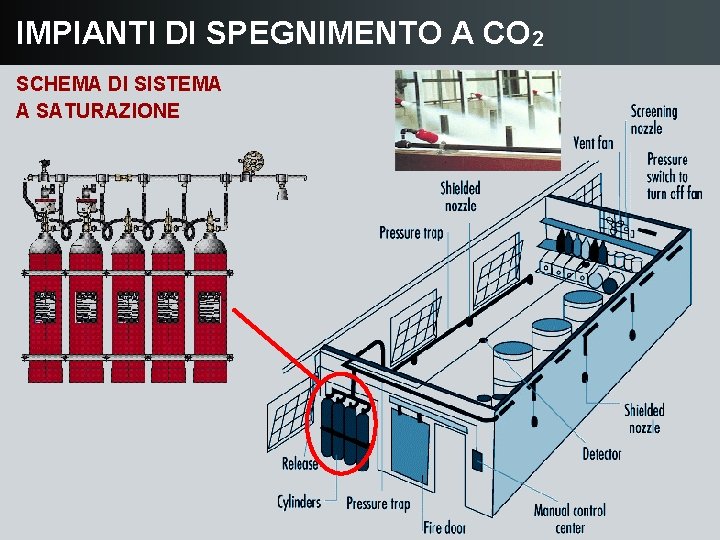 IMPIANTI DI SPEGNIMENTO A $CO_2$

SCHEMA DI SISTEMA A SATURAZIONE

Screening nozzle

Vent fan

Pressure switch to turn off fan

Shielded nozzle

Pressure trap

Shielded nozzle

Detector

Release

Cylinders

Pressure trap

Fire door

Manual control center