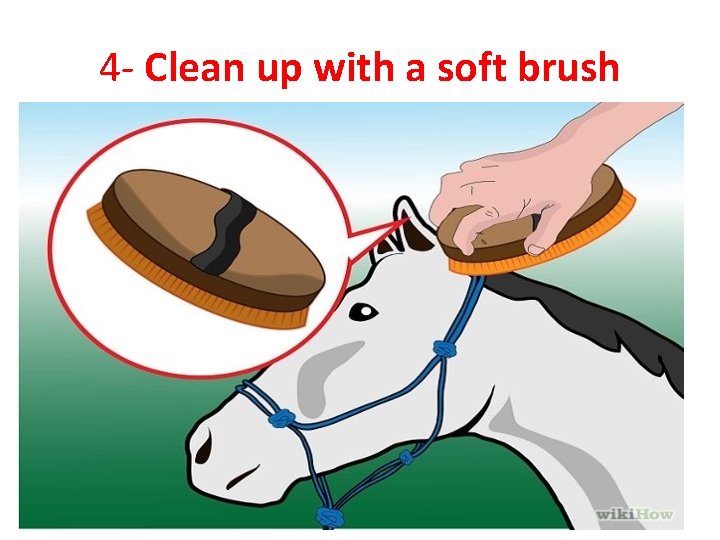 4- Clean up with a soft brush

wikiHow