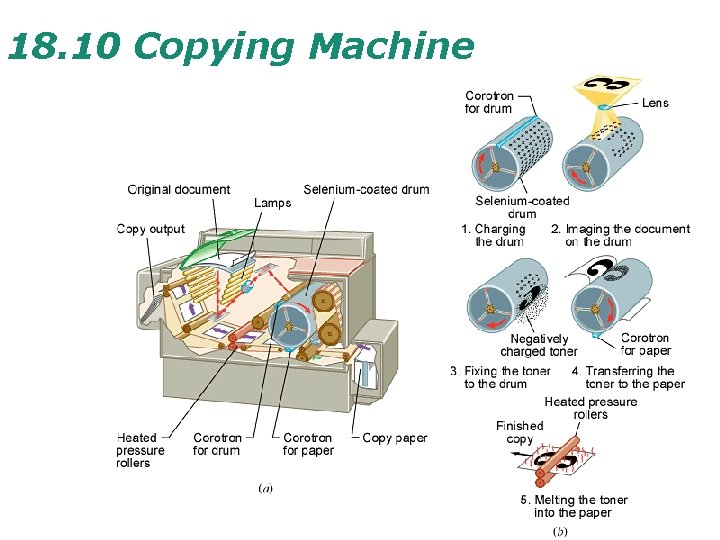 18.10 Copying Machine

Original document
Lamps
Selenium-coated drum
Copy output
Heated pressure rollers
Corotron for drum
Corotron for paper
Copy paper
(a)

Corotron for drum
Lens
Selenium-coated drum
1. Charging the drum
2. Imaging the document on the drum
Negatively charged toner
Corotron for paper
3. Fixing the toner to the drum
4. Transferring the toner to the paper
Heated pressure rollers
Finished copy
5. Melting the toner into the paper
(b)