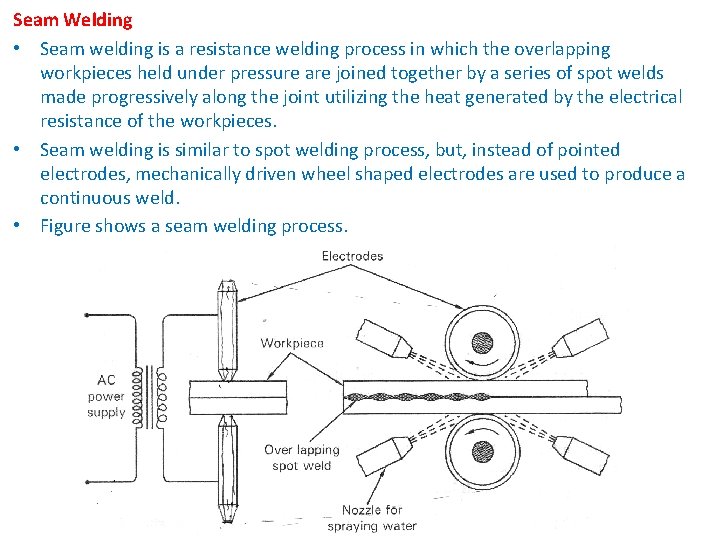 Seam Welding

• Seam welding is a resistance welding process in which the overlapping workpieces held under pressure are joined together by a series of spot welds made progressively along the joint utilizing the heat generated by the electrical resistance of the workpieces.

• Seam welding is similar to spot welding process, but, instead of pointed electrodes, mechanically driven wheel shaped electrodes are used to produce a continuous weld.

• Figure shows a seam welding process.

Electrodes

Workpiece

AC power supply

Over lapping spot weld

Nozzle for spraying water