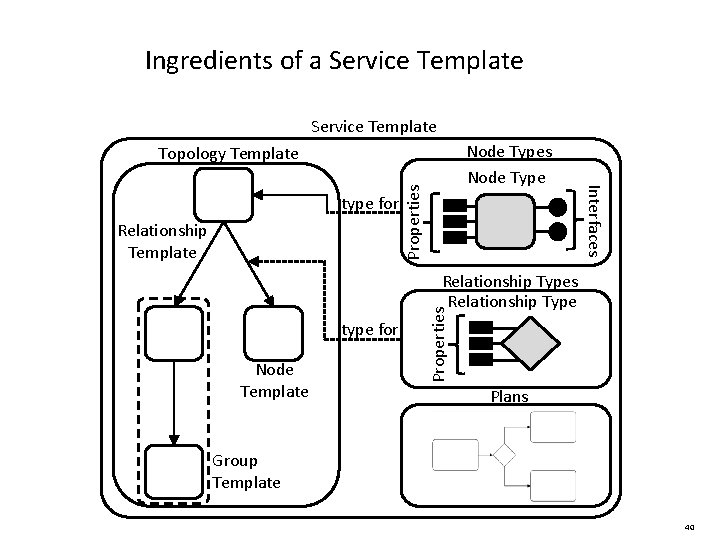 Ingredients of a Service Template

Service Template

Topology Template

Relationship Template

Node Template

Group Template

type for

type for

Node Types

Node Type

Properties

Interfaces

Relationship Types

Relationship Type

Properties

Plans

40