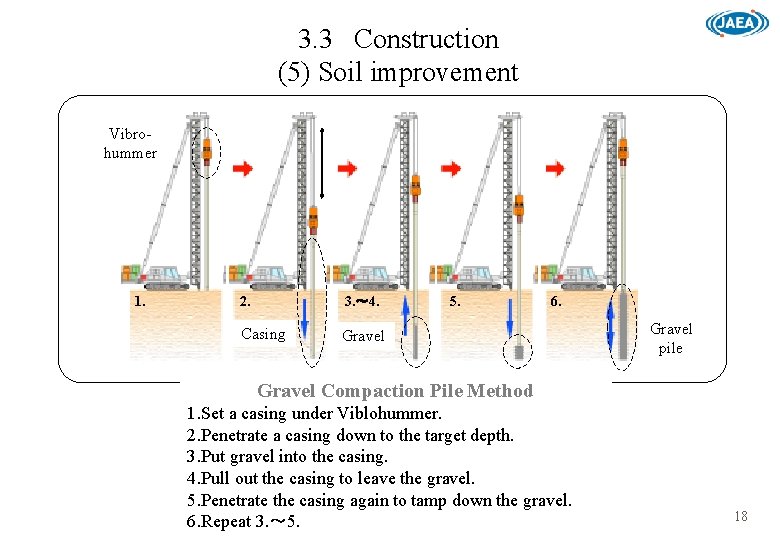 JAEA

3.3 Construction
(5) Soil improvement

Vibro-hummer

1.

2.

Casing

3.~4.

Gravel

5.

6.

Gravel pile

Gravel Compaction Pile Method
1.Set a casing under Viblohummer.
2.Penetrate a casing down to the target depth.
3.Put gravel into the casing.
4.Pull out the casing to leave the gravel.
5.Penetrate the casing again to tamp down the gravel.
6.Repeat 3.～5.

18