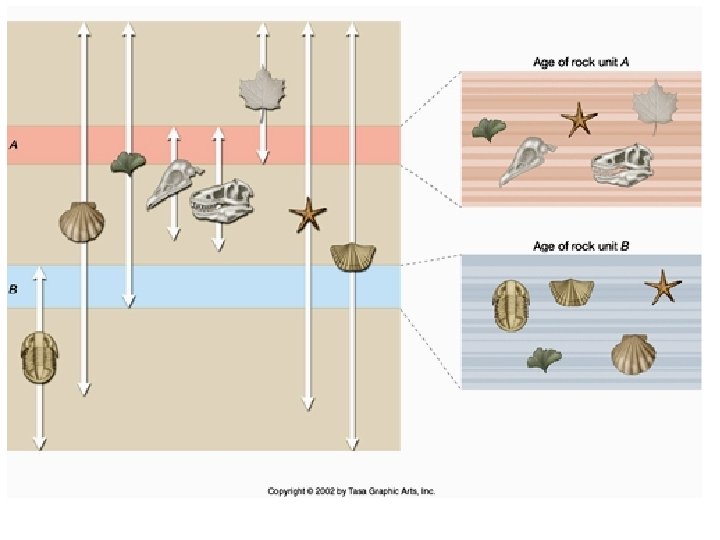 A

B

Age of rock unit A

Age of rock unit B

Copyright © 2002 by Tasa Graphic Arts, Inc.