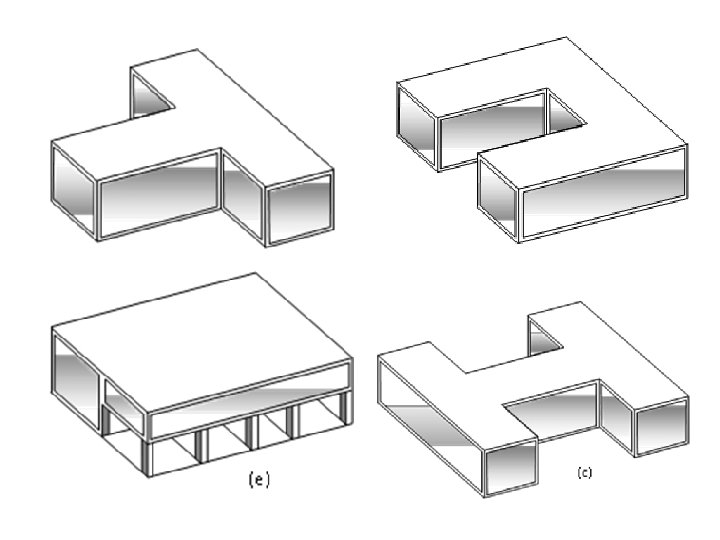 (e)

(c)