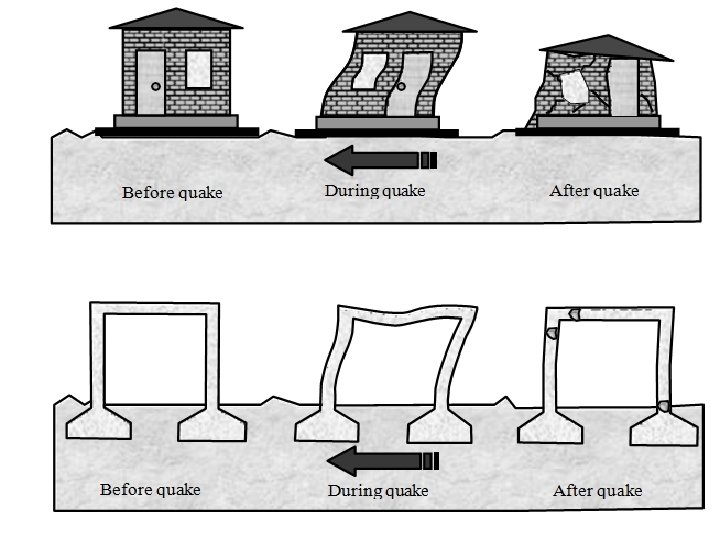 Before quake
During quake
After quake

Before quake
During quake
After quake