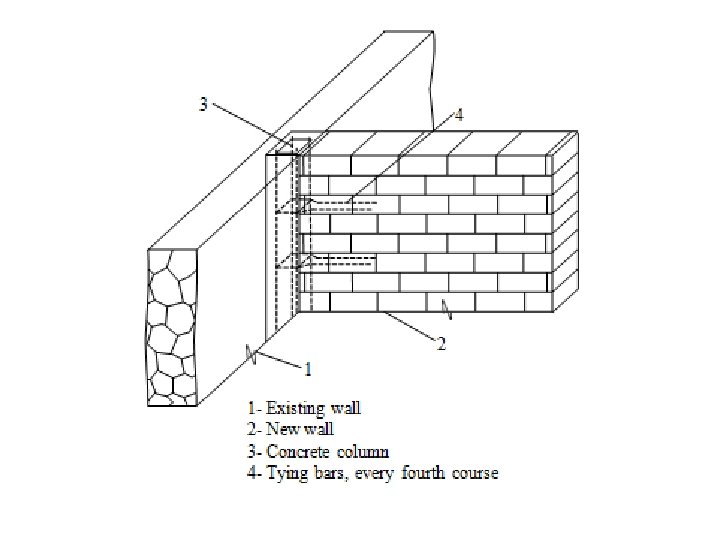 3

4

2

1

1- Existing wall
2- New wall
3- Concrete column
4- Tying bars, every fourth course