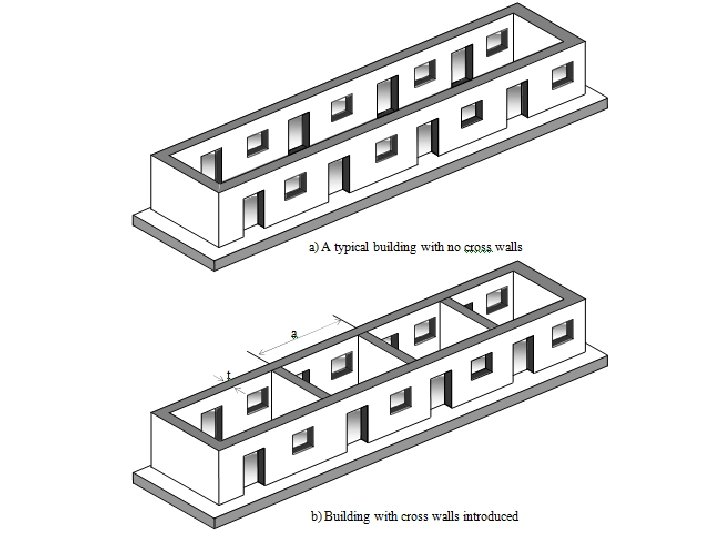 a) A typical building with no cross walls

a

t

b) Building with cross walls introduced