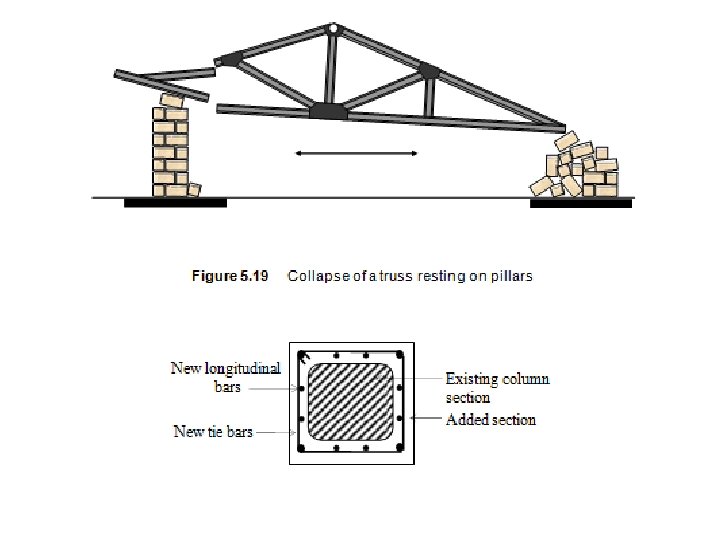 Figure 5.19 Collapse of a truss resting on pillars

New longitudinal bars

New tie bars

Existing column section

Added section