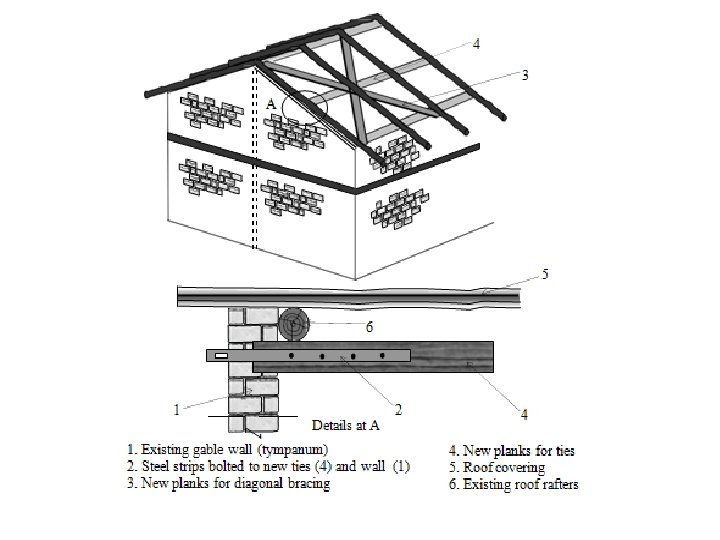 4
3
A
5
6
1
2
4
Details at A

1. Existing gable wall (tympanum)
2. Steel strips bolted to new ties (4) and wall (1)
3. New planks for diagonal bracing

4. New planks for ties
5. Roof covering
6. Existing roof rafters