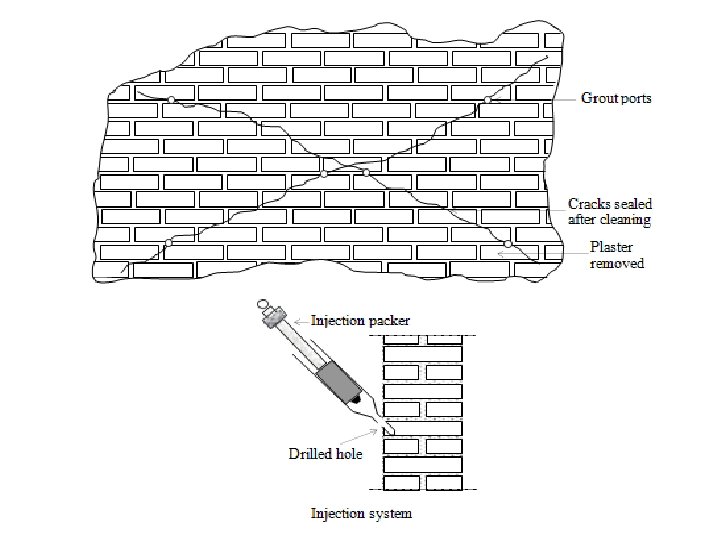 Grout ports

Cracks sealed after cleaning

Plaster removed

Injection packer

Drilled hole

Injection system