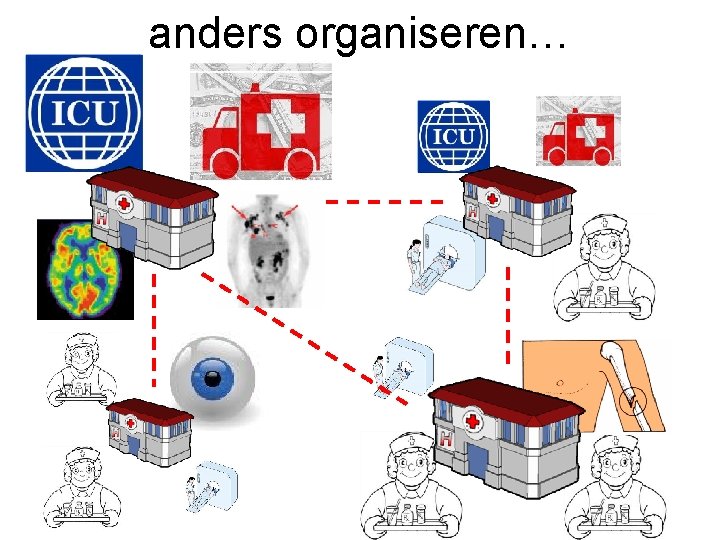 anders organiseren…

ICU

ICU

H

H

H

H