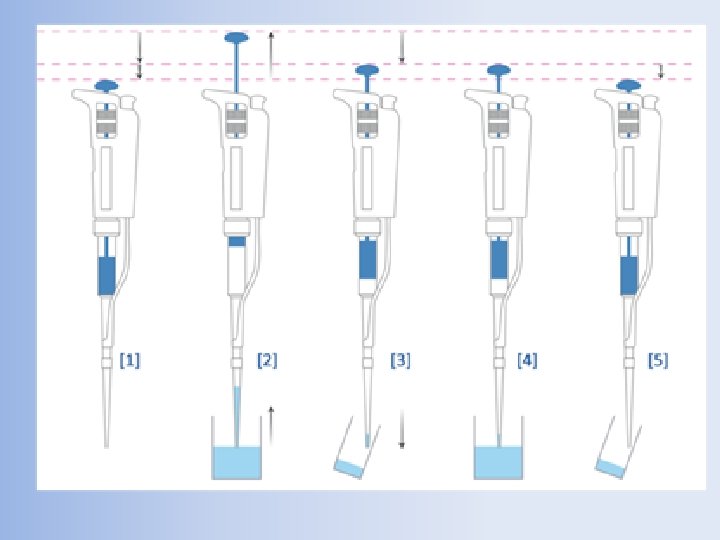 [1]

[2]

[3]

[4]

[5]