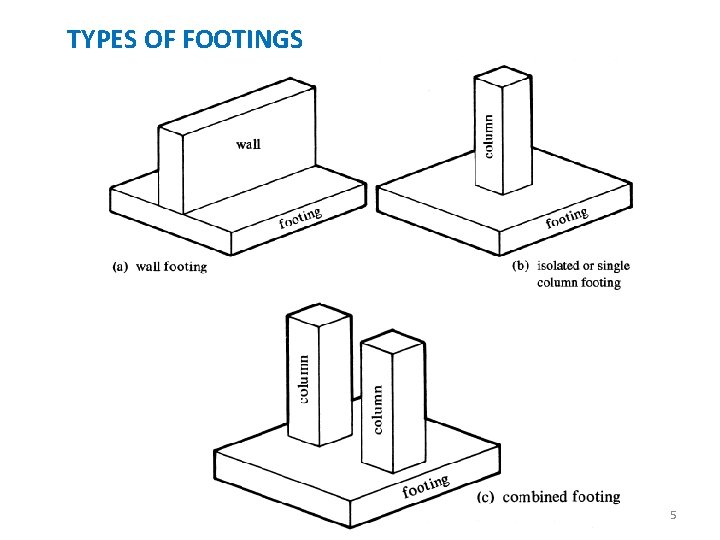 TYPES OF FOOTINGS

wall

footing

(a) wall footing

column

footing

(b) isolated or single column footing

column

column

footing

(c) combined footing

5