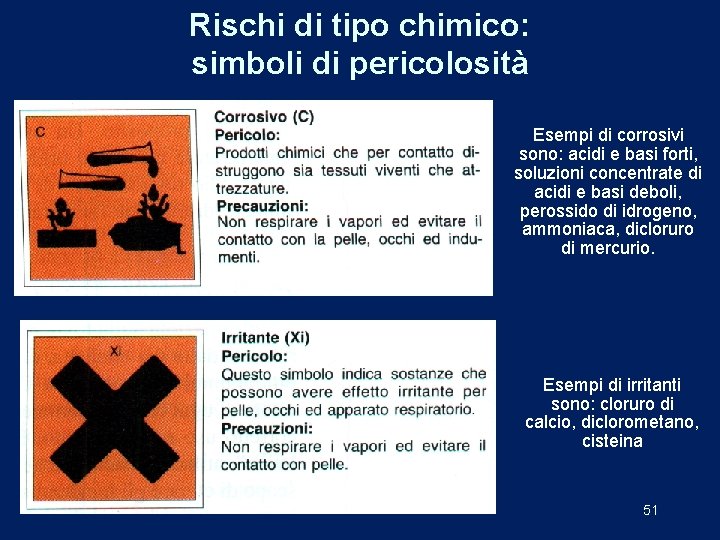 Rischi di tipo chimico: simboli di pericolosità

C

Corrosivo (C)
Pericolo:
Prodotti chimici che per contatto distruggono sia tessuti viventi che attrezzature.
Precauzioni:
Non respirare i vapori ed evitare il contatto con la pelle, occhi ed indumenti.

Esempi di corrosivi sono: acidi e basi forti, soluzioni concentrate di acidi e basi deboli, perossido di idrogeno, ammoniaca, dicloruro di mercurio.

Xi

Irritante (Xi)
Pericolo:
Questo simbolo indica sostanze che possono avere effetto irritante per pelle, occhi ed apparato respiratorio.
Precauzioni:
Non respirare i vapori ed evitare il contatto con pelle.

Esempi di irritanti sono: cloruro di calcio, diclorometano, cisteina

51