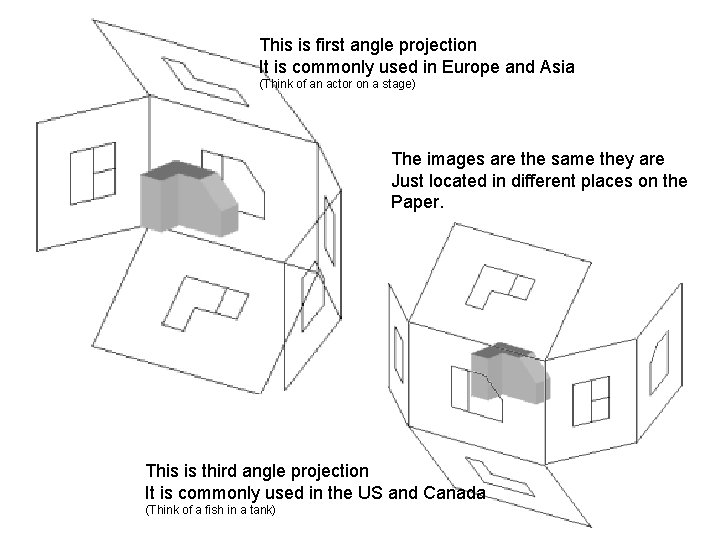 This is first angle projection
It is commonly used in Europe and Asia
(Think of an actor on a stage)

The images are the same they are Just located in different places on the Paper.

This is third angle projection
It is commonly used in the US and Canada
(Think of a fish in a tank)