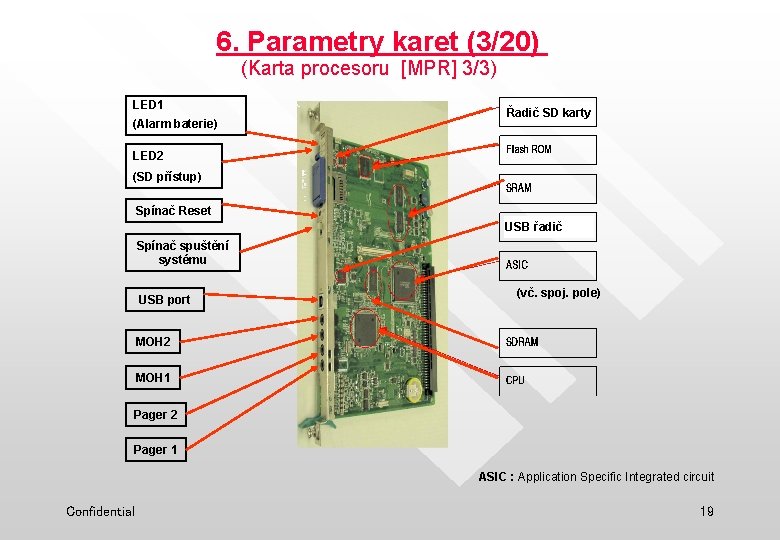 6. Parametry karet (3/20)
(Karta procesoru [MPR] 3/3)

LED1
(Alarm baterie)

LED2
(SD přístup)

Spínač Reset

Spínač spuštění systému

USB port

MOH2

MOH1

Pager 2

Pager 1

Řadič SD karty

Flash ROM

SRAM

USB řadič

ASIC

(vč. spoj. pole)

SDRAM

CPU

ASIC : Application Specific Integrated circuit

Confidential

19