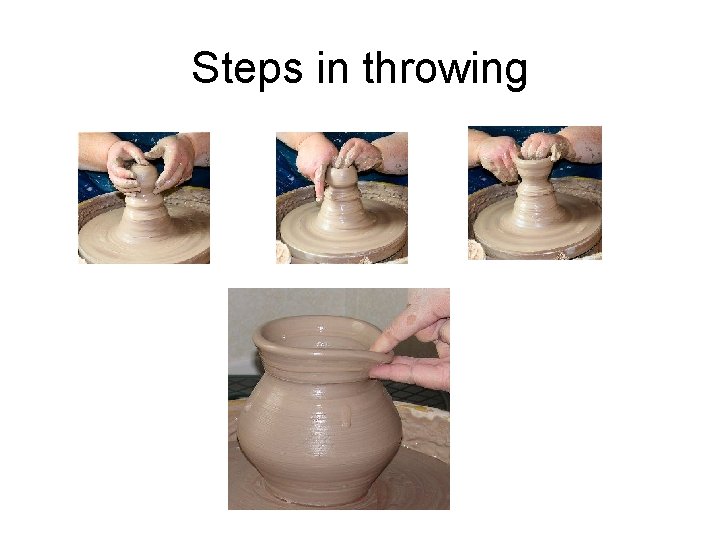 Steps in throwing