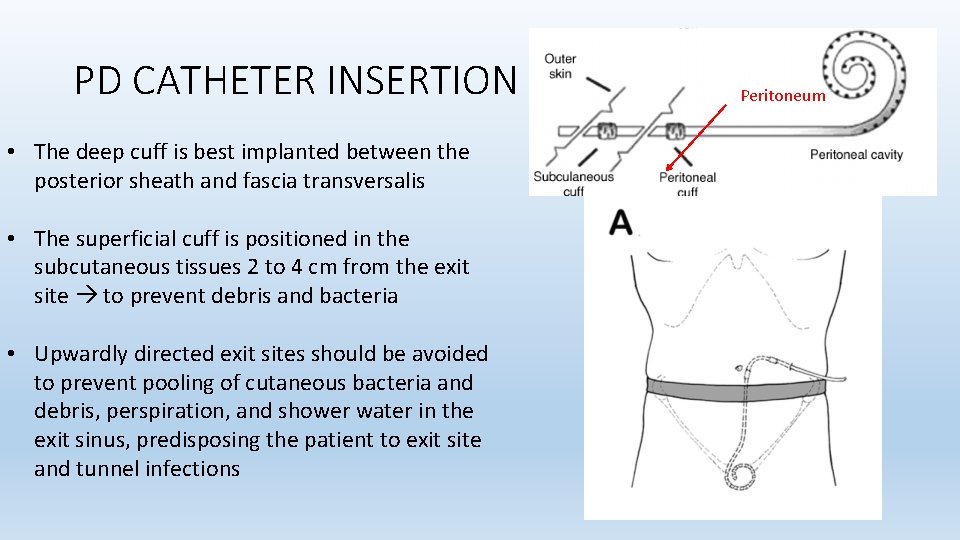 PD CATHETER INSERTION

• The deep cuff is best implanted between the posterior sheath and fascia transversalis

• The superficial cuff is positioned in the subcutaneous tissues 2 to 4 cm from the exit site → to prevent debris and bacteria

• Upwardly directed exit sites should be avoided to prevent pooling of cutaneous bacteria and debris, perspiration, and shower water in the exit sinus, predisposing the patient to exit site and tunnel infections

Outer skin

Peritoneum

Subculaneous cuff

Peritoneal cuff

Peritoneal cavity

A