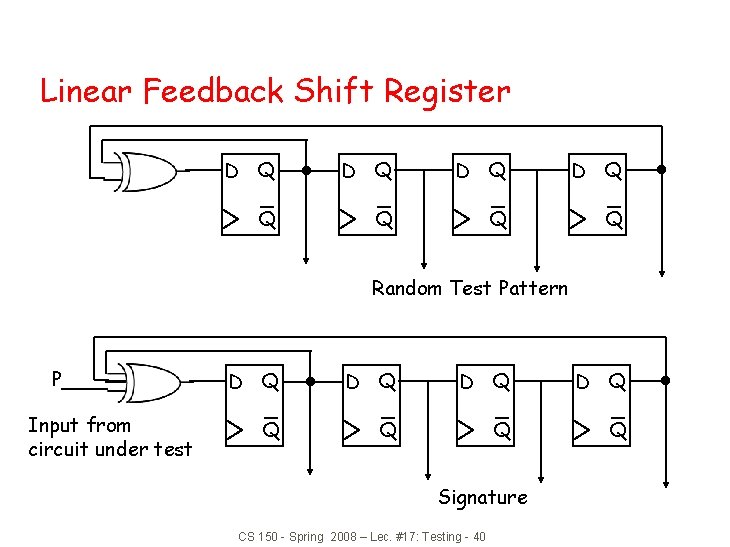 Linear Feedback Shift Register

D Q
$\overline{Q}$

D Q
$\overline{Q}$

D Q
$\overline{Q}$

D Q
$\overline{Q}$

Random Test Pattern

P

Input from circuit under test

D Q
$\overline{Q}$

D Q
$\overline{Q}$

D Q
$\overline{Q}$

D Q
$\overline{Q}$

Signature

CS 150 - Spring 2008 – Lec. #17: Testing - 40