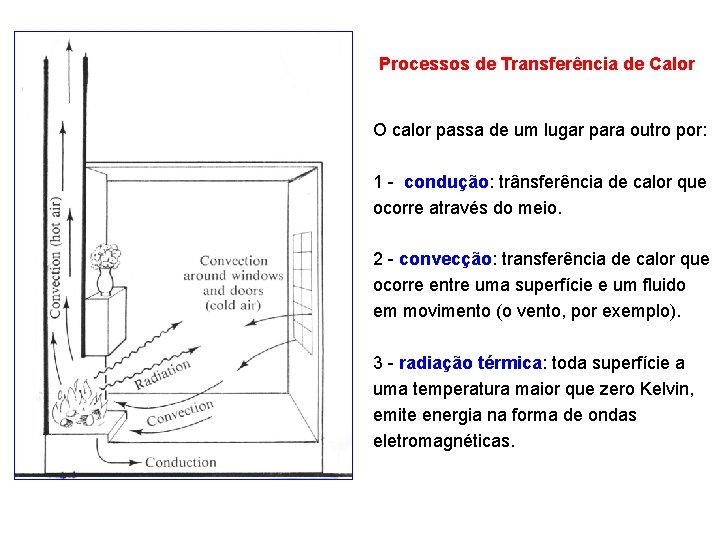 Convection (hot air)

Convection around windows and doors (cold air)

Radiation

Convection

Conduction

Processos de Transferência de Calor

O calor passa de um lugar para outro por:

1 - condução: trânsferência de calor que ocorre através do meio.

2 - convecção: transferência de calor que ocorre entre uma superfície e um fluido em movimento (o vento, por exemplo).

3 - radiação térmica: toda superfície a uma temperatura maior que zero Kelvin, emite energia na forma de ondas eletromagnéticas.