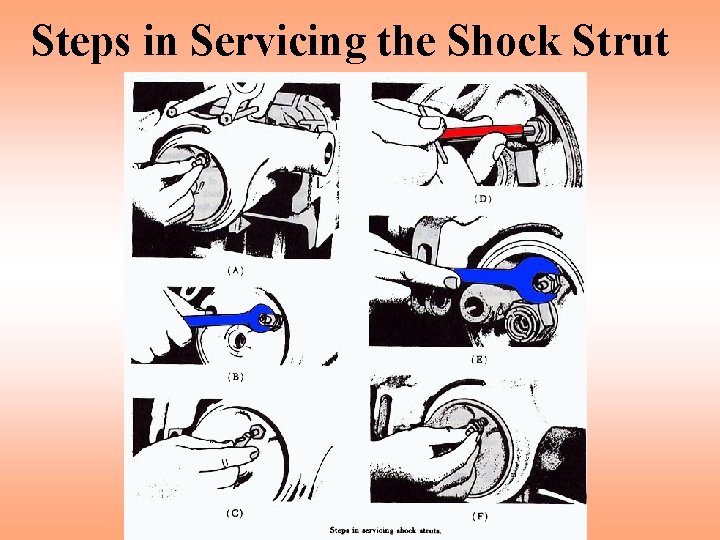 Steps in Servicing the Shock Strut

(A)

(B)

(C)

(D)

(E)

(F)

Steps in servicing shock struts.