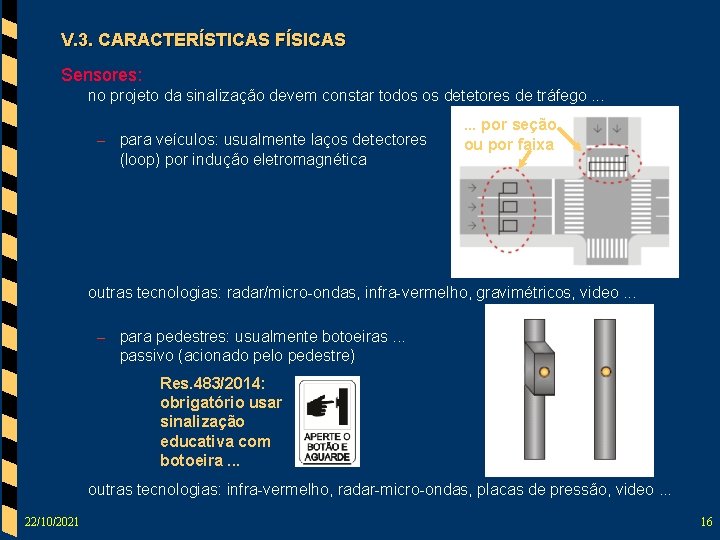 V.3. CARACTERÍSTICAS FÍSICAS

Sensores:

no projeto da sinalização devem constar todos os detetores de tráfego ...

– para veículos: usualmente laços detectores (loop) por indução eletromagnética

... por seção ou por faixa

outras tecnologias: radar/micro-ondas, infra-vermelho, gravimétricos, video ...

– para pedestres: usualmente botoeiras ... passivo (acionado pelo pedestre)

Res.483/2014: obrigatório usar sinalização educativa com botoeira ...

APERTE O BOTÃO E AGUARDE

outras tecnologias: infra-vermelho, radar-micro-ondas, placas de pressão, video ...

22/10/2021

16