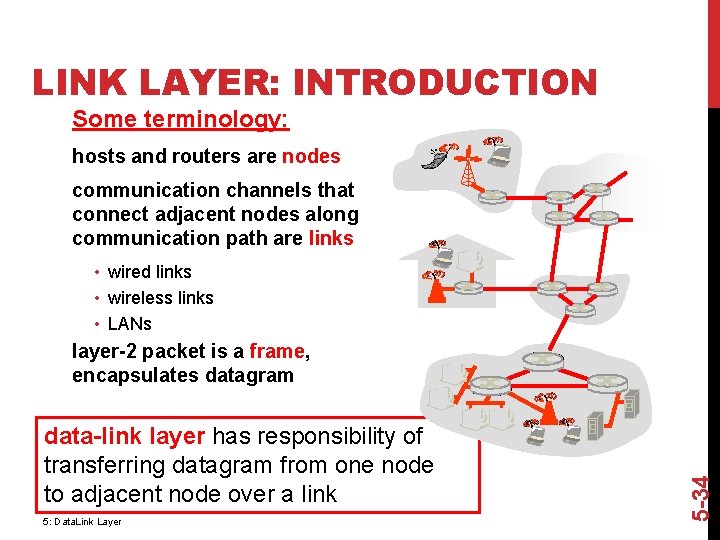 LINK LAYER: INTRODUCTION

Some terminology:

hosts and routers are nodes

communication channels that connect adjacent nodes along communication path are links

• wired links
• wireless links
• LANs

layer-2 packet is a frame, encapsulates datagram

data-link layer has responsibility of transferring datagram from one node to adjacent node over a link

5: DataLink Layer

5-34