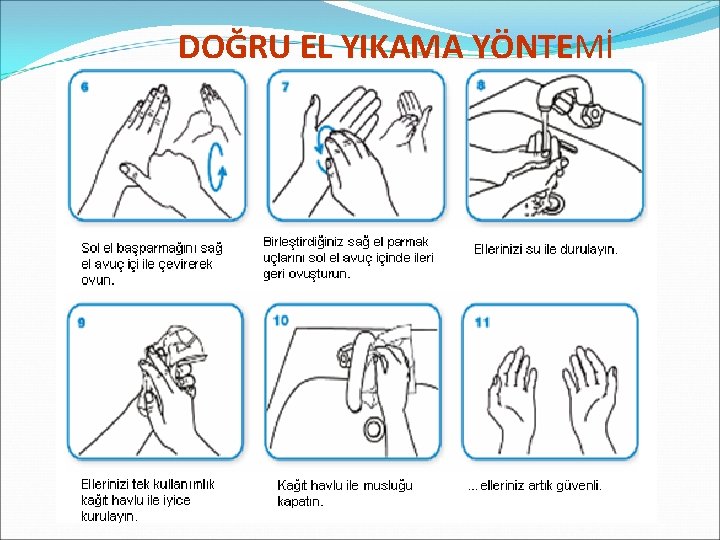 DOĞRU EL YIKAMA YÖNTEMİ

6

Sol el başparmağını sağ el avuç içi ile çevirerek ovun.

7

Birleştirdiğiniz sağ el parmak uçlarını sol el avuç içinde ileri geri ovuşturun.

8

Ellerinizi su ile durulayın.

9

Ellerinizi tek kullanımlık kağıt havlu ile iyice kurulayın.

10

Kağıt havlu ile musluğu kapatın.

11

...elleriniz artık güvenli.