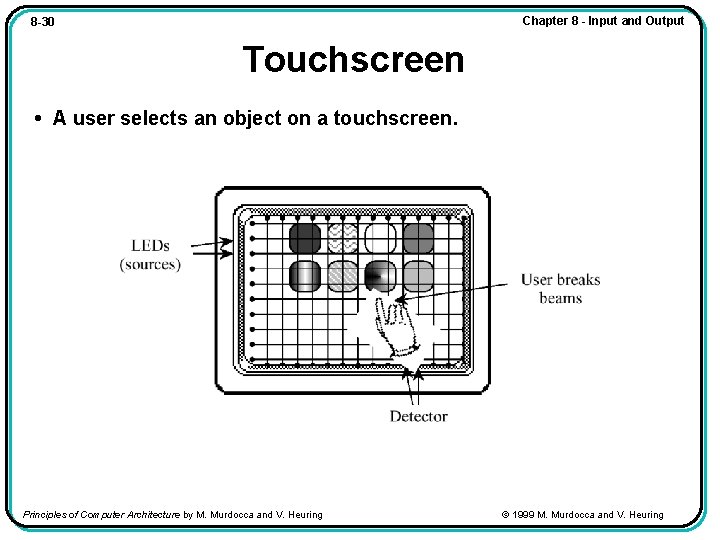 8-30

Chapter 8 - Input and Output

Touchscreen

• A user selects an object on a touchscreen.

LEDs (sources)

User breaks beams

Detector

Principles of Computer Architecture by M. Murdocca and V. Heuring

© 1999 M. Murdocca and V. Heuring