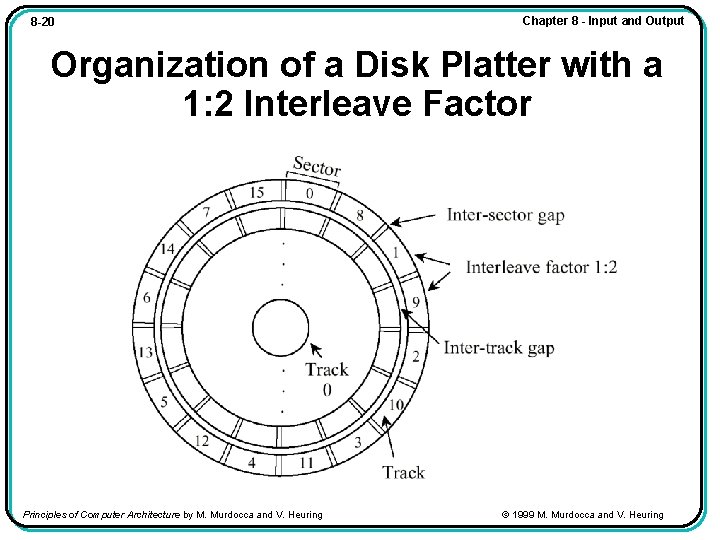 8-20

Chapter 8 - Input and Output

Organization of a Disk Platter with a 1:2 Interleave Factor

Sector

0
8
1
9
2
10
3
11
4
12
5
13
6
14
7
15

Inter-sector gap

Interleave factor 1:2

Inter-track gap

Track 0

Track

Principles of Computer Architecture by M. Murdocca and V. Heuring

© 1999 M. Murdocca and V. Heuring