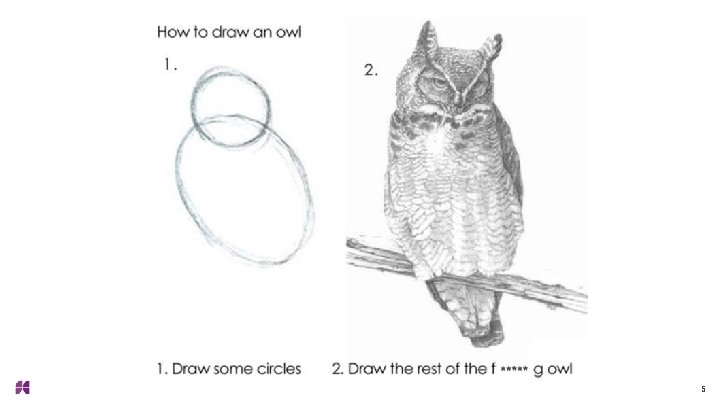 How to draw an owl

1.

2.

1. Draw some circles

2. Draw the rest of the f ***** g owl

5