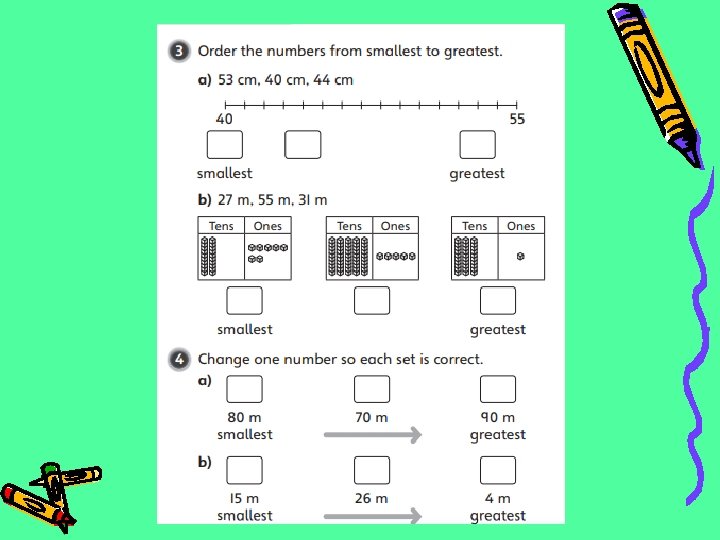 3 Order the numbers from smallest to greatest.

a) 53 cm, 40 cm, 44 cm

40

55

smallest

greatest

b) 27 m, 55 m, 31 m

| Tens | Ones |
|---|---|
| | |

| Tens | Ones |
|---|---|
| | |

| Tens | Ones |
|---|---|
| | |

smallest

greatest

4 Change one number so each set is correct.

a)

80 m
smallest

70 m

90 m
greatest

b)

15 m
smallest

26 m

4 m
greatest