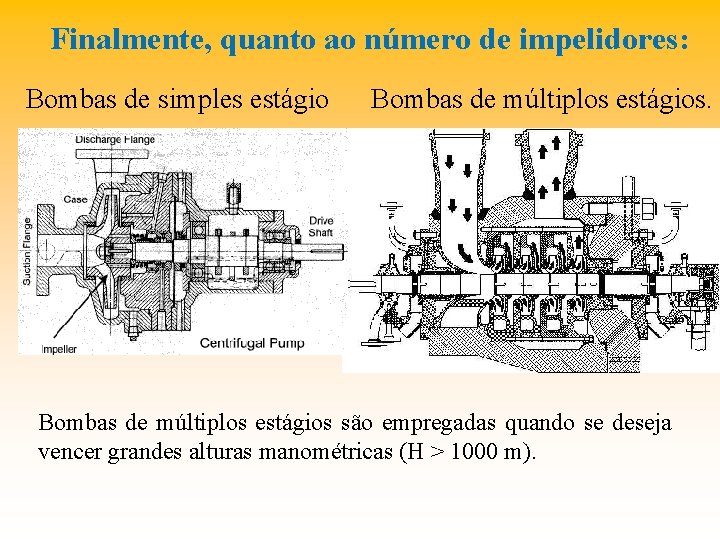 Finalmente, quanto ao número de impelidores:

Bombas de simples estágio

Bombas de múltiplos estágios.

Discharge Flange

Case

Suction Flange

Drive Shaft

Impeller

Centrifugal Pump

Bombas de múltiplos estágios são empregadas quando se deseja vencer grandes alturas manométricas (H > 1000 m).