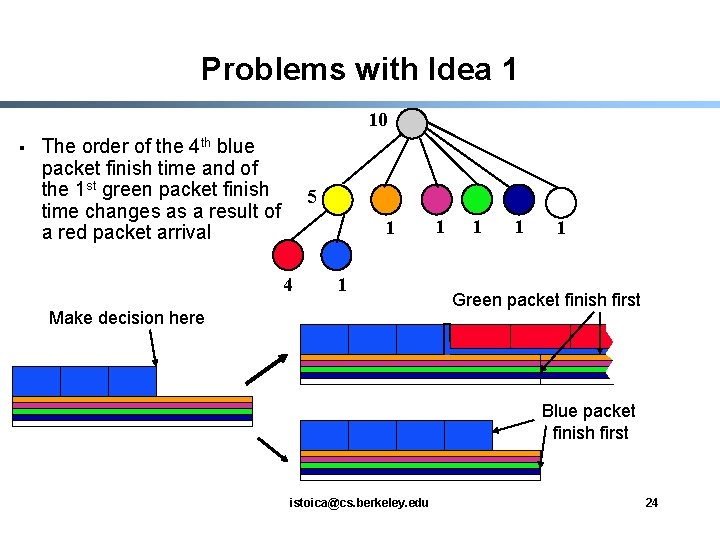 Problems with Idea 1

▪ The order of the 4$^{th}$ blue packet finish time and of the 1$^{st}$ green packet finish time changes as a result of a red packet arrival

10

5

1 1 1 1 1

4 1

Make decision here

Green packet finish first

Blue packet finish first

istoica@cs.berkeley.edu

24