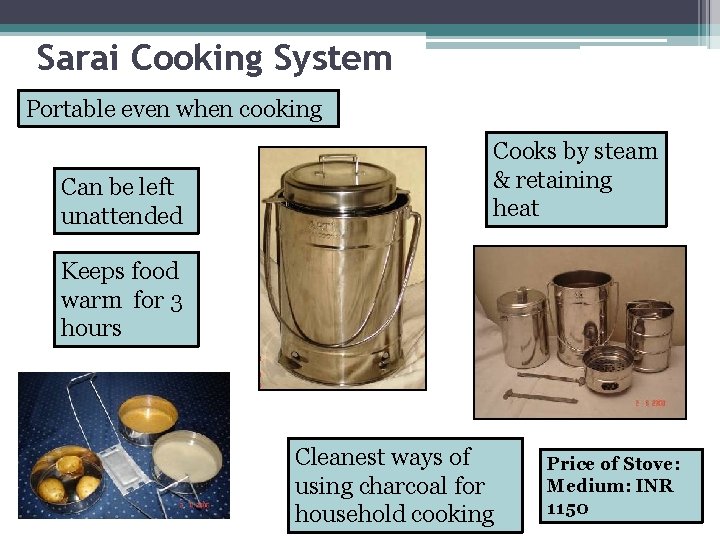 Sarai Cooking System

Portable even when cooking

Can be left unattended

Keeps food warm for 3 hours

Cooks by steam & retaining heat

Cleanest ways of using charcoal for household cooking

Price of Stove: Medium: INR 1150