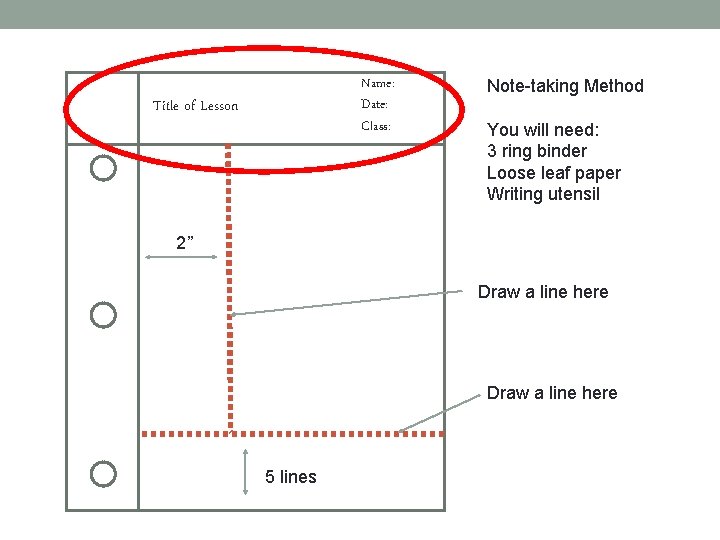 Title of Lesson

Name:
Date:
Class:

Note-taking Method

You will need:
3 ring binder
Loose leaf paper
Writing utensil

2”

Draw a line here

Draw a line here

5 lines