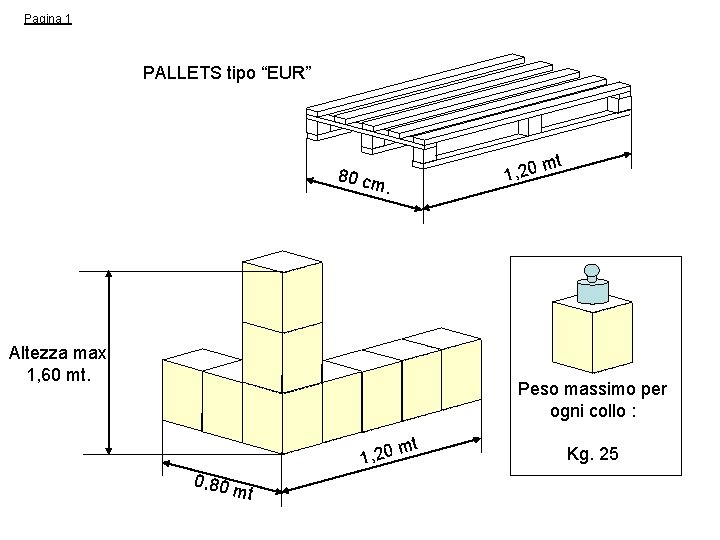 Pagina 1

PALLETS tipo “EUR”

80 cm.

1,20 mt

Altezza max 1,60 mt.

0,80 mt

1,20 mt

Peso massimo per ogni collo :

Kg. 25