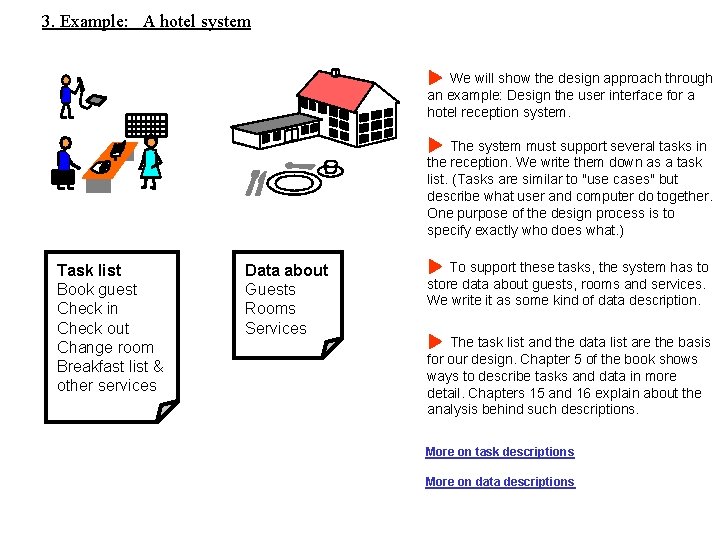 3. Example: A hotel system

Task list
Book guest
Check in
Check out
Change room
Breakfast list & other services

Data about
Guests
Rooms
Services

We will show the design approach through an example: Design the user interface for a hotel reception system.

The system must support several tasks in the reception. We write them down as a task list. (Tasks are similar to "use cases" but describe what user and computer do together. One purpose of the design process is to specify exactly who does what.)

To support these tasks, the system has to store data about guests, rooms and services. We write it as some kind of data description.

The task list and the data list are the basis for our design. Chapter 5 of the book shows ways to describe tasks and data in more detail. Chapters 15 and 16 explain about the analysis behind such descriptions.

More on task descriptions

More on data descriptions