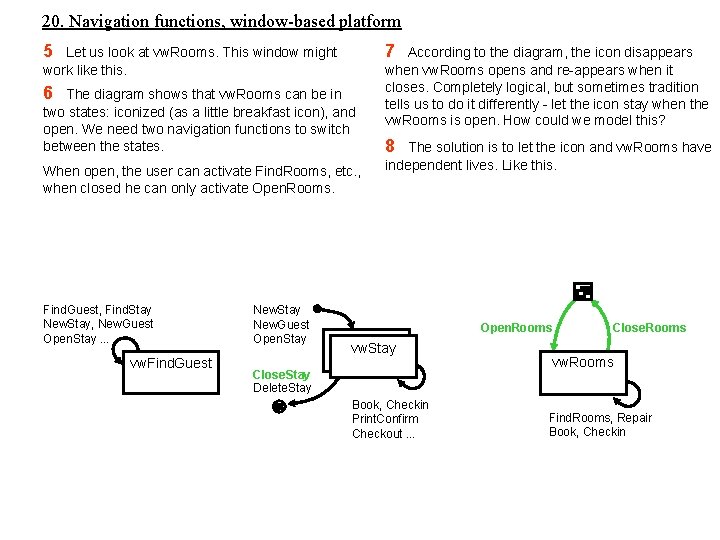 20. Navigation functions, window-based platform

5 Let us look at vwRooms. This window might work like this.

6 The diagram shows that vwRooms can be in two states: iconized (as a little breakfast icon), and open. We need two navigation functions to switch between the states.

When open, the user can activate FindRooms, etc., when closed he can only activate OpenRooms.

7 According to the diagram, the icon disappears when vwRooms opens and re-appears when it closes. Completely logical, but sometimes tradition tells us to do it differently - let the icon stay when the vwRooms is open. How could we model this?

8 The solution is to let the icon and vwRooms have independent lives. Like this.

FindGuest, FindStay
NewStay, NewGuest
OpenStay ...

vwFindGuest

NewStay
NewGuest
OpenStay

vwStay

CloseStay
DeleteStay

Book, Checkin
PrintConfirm
Checkout ...

OpenRooms

CloseRooms

vwRooms

FindRooms, Repair
Book, Checkin