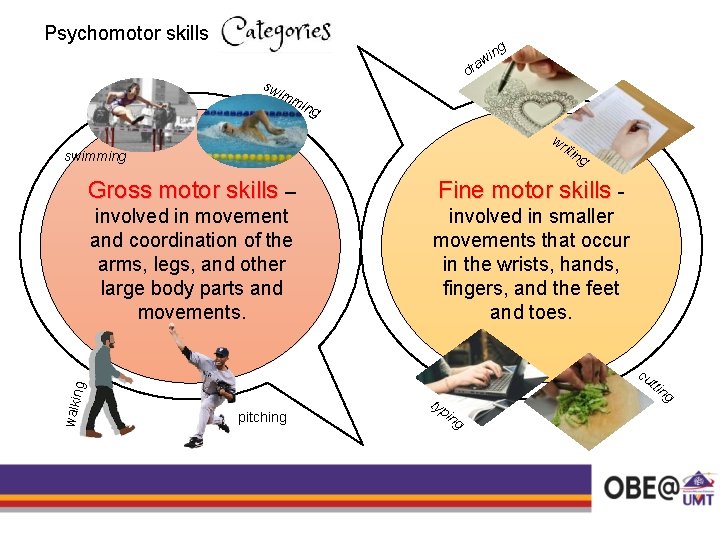 Psychomotor skills Categories

swimming

swimming

Gross motor skills – involved in movement and coordination of the arms, legs, and other large body parts and movements.

walking

pitching

drawing

writing

Fine motor skills - involved in smaller movements that occur in the wrists, hands, fingers, and the feet and toes.

typing

cutting

OBE@ UMT