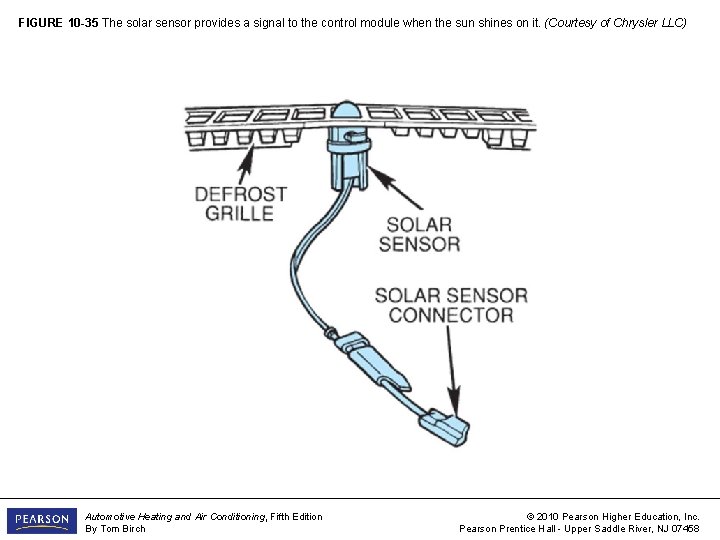 FIGURE 10-35 The solar sensor provides a signal to the control module when the sun shines on it. (Courtesy of Chrysler LLC)

DEFROST GRILLE

SOLAR SENSOR

SOLAR SENSOR CONNECTOR

PEARSON

Automotive Heating and Air Conditioning, Fifth Edition
By Tom Birch

© 2010 Pearson Higher Education, Inc.
Pearson Prentice Hall - Upper Saddle River, NJ 07458