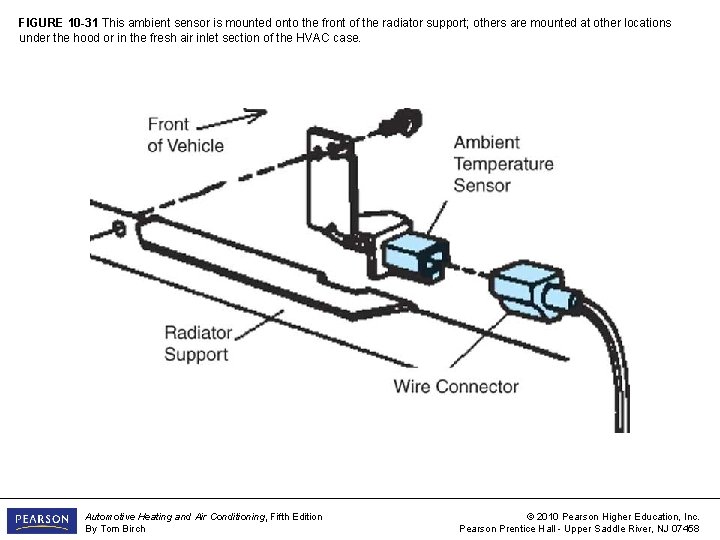 FIGURE 10-31 This ambient sensor is mounted onto the front of the radiator support; others are mounted at other locations under the hood or in the fresh air inlet section of the HVAC case.

Front of Vehicle

Ambient Temperature Sensor

Radiator Support

Wire Connector

PEARSON

Automotive Heating and Air Conditioning, Fifth Edition
By Tom Birch

© 2010 Pearson Higher Education, Inc.
Pearson Prentice Hall - Upper Saddle River, NJ 07458