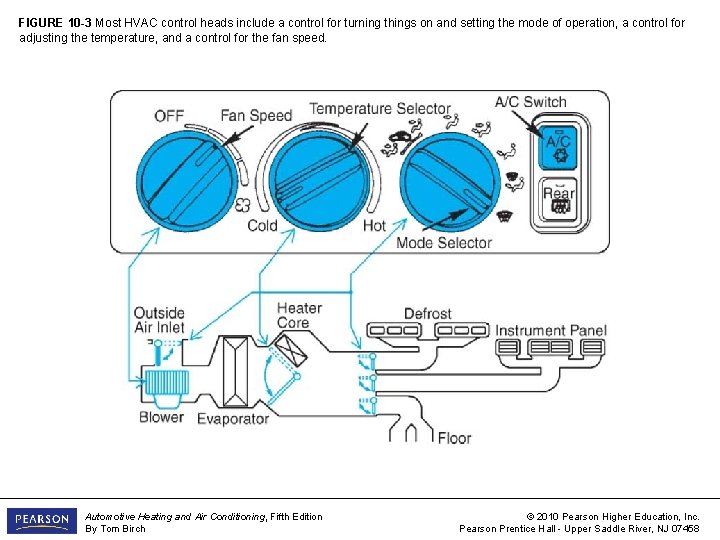 FIGURE 10-3 Most HVAC control heads include a control for turning things on and setting the mode of operation, a control for adjusting the temperature, and a control for the fan speed.

OFF
Fan Speed
Temperature Selector
A/C Switch
A/C
Rear
Cold
Hot
Mode Selector

Outside Air Inlet
Heater Core
Defrost
Instrument Panel
Blower
Evaporator
Floor

PEARSON
Automotive Heating and Air Conditioning, Fifth Edition
By Tom Birch

© 2010 Pearson Higher Education, Inc.
Pearson Prentice Hall - Upper Saddle River, NJ 07458