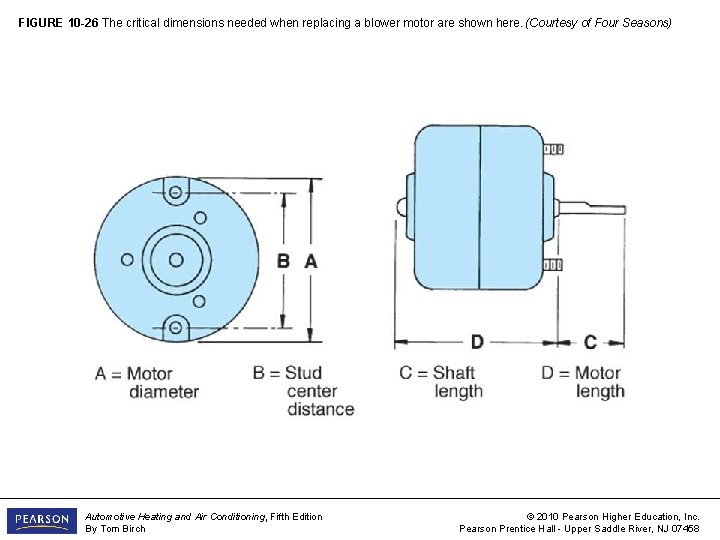 FIGURE 10-26 The critical dimensions needed when replacing a blower motor are shown here. (Courtesy of Four Seasons)

B A

D C

A = Motor diameter

B = Stud center distance

C = Shaft length

D = Motor length

PEARSON

Automotive Heating and Air Conditioning, Fifth Edition
By Tom Birch

© 2010 Pearson Higher Education, Inc.
Pearson Prentice Hall - Upper Saddle River, NJ 07458